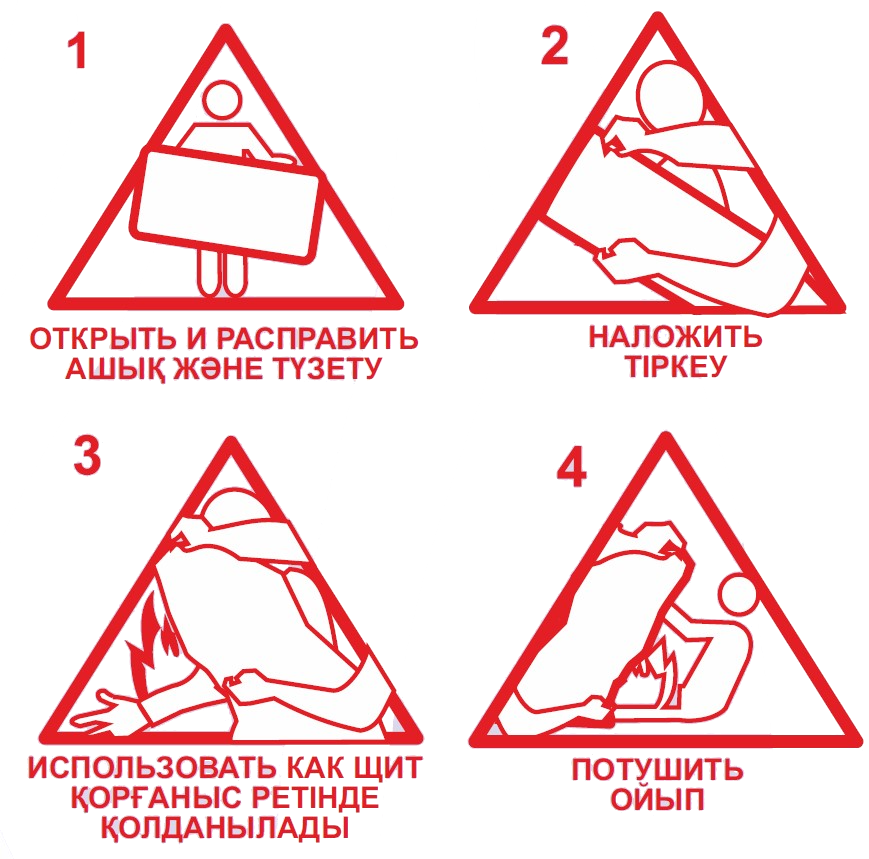 1

ОТКРЫТЬ И РАСПРАВИТЬ
АШЫҚ ЖӘНЕ ТҮЗЕТУ

2

НАЛОЖИТЬ
ТІРКЕУ

3

ИСПОЛЬЗОВАТЬ КАК ЩИТ
ҚОРҒАНЫС РЕТІНДЕ
ҚОЛДАНЫЛАДЫ

4

ПОТУШИТЬ
ОЙЫП